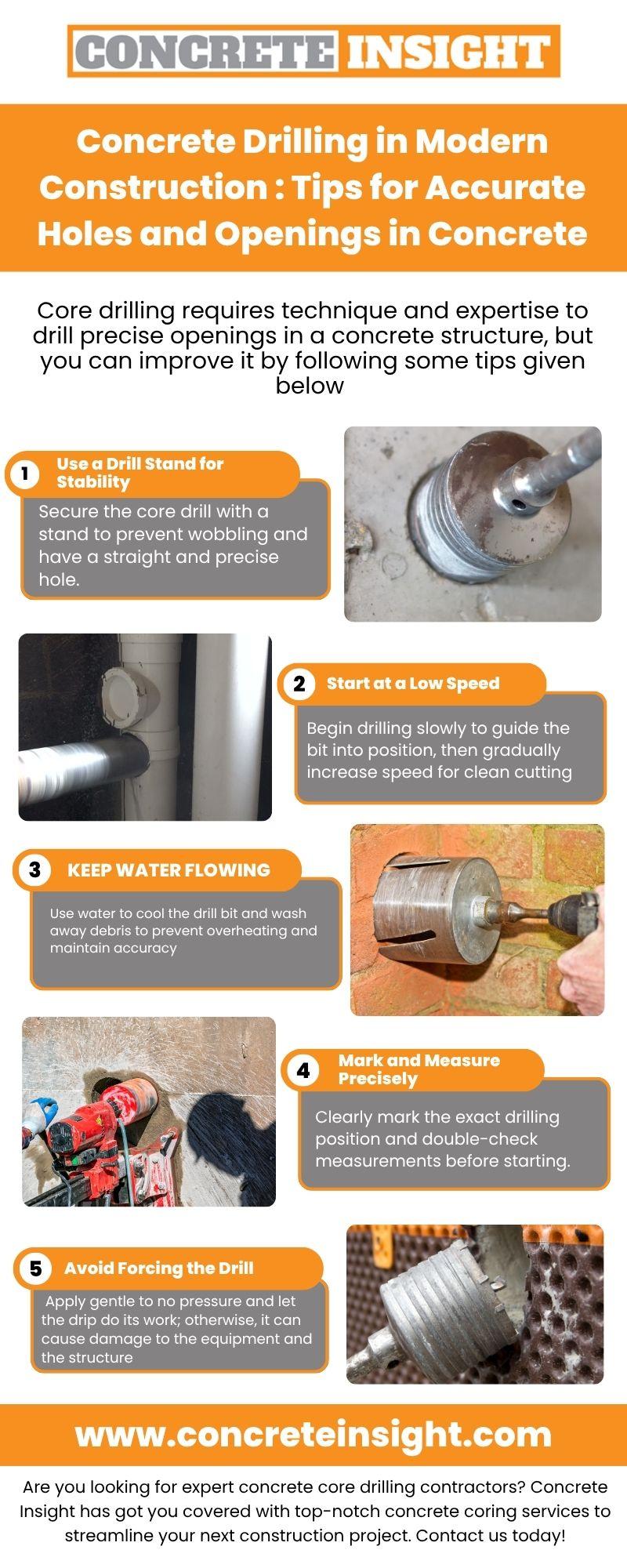 CONCRETE INSIGHT

Concrete Drilling in Modern Construction : Tips for Accurate Holes and Openings in Concrete

Core drilling requires technique and expertise to drill precise openings in a concrete structure, but you can improve it by following some tips given below

1 Use a Drill Stand for Stability

Secure the core drill with a stand to prevent wobbling and have a straight and precise hole.

2 Start at a Low Speed

Begin drilling slowly to guide the bit into position, then gradually increase speed for clean cutting

3 KEEP WATER FLOWING

Use water to cool the drill bit and wash away debris to prevent overheating and maintain accuracy

4 Mark and Measure Precisely

Clearly mark the exact drilling position and double-check measurements before starting.

5 Avoid Forcing the Drill

Apply gentle to no pressure and let the drip do its work; otherwise, it can cause damage to the equipment and the structure

www.concreteinsight.com

Are you looking for expert concrete core drilling contractors? Concrete Insight has got you covered with top-notch concrete coring services to streamline your next construction project. Contact us today!