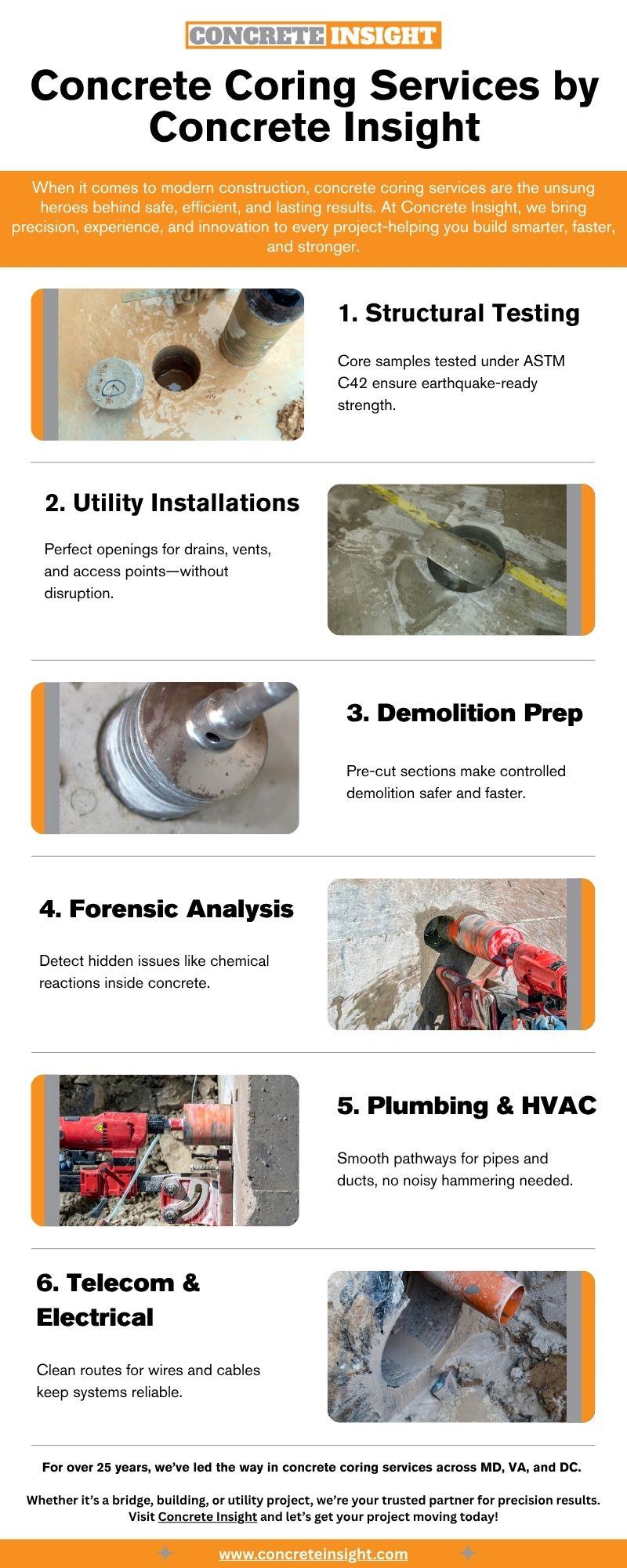 CONCRETE INSIGHT

Concrete Coring Services by Concrete Insight

When it comes to modern construction, concrete coring services are the unsung heroes behind safe, efficient, and lasting results. At Concrete Insight, we bring precision, experience, and innovation to every project-helping you build smarter, faster, and stronger.

1. Structural Testing

Core samples tested under ASTM C42 ensure earthquake-ready strength.

2. Utility Installations

Perfect openings for drains, vents, and access points—without disruption.

3. Demolition Prep

Pre-cut sections make controlled demolition safer and faster.

4. Forensic Analysis

Detect hidden issues like chemical reactions inside concrete.

5. Plumbing & HVAC

Smooth pathways for pipes and ducts, no noisy hammering needed.

6. Telecom & Electrical

Clean routes for wires and cables keep systems reliable.

For over 25 years, we've led the way in concrete coring services across MD, VA, and DC.

Whether it's a bridge, building, or utility project, we're your trusted partner for precision results. Visit Concrete Insight and let's get your project moving today!

www.concreteinsight.com