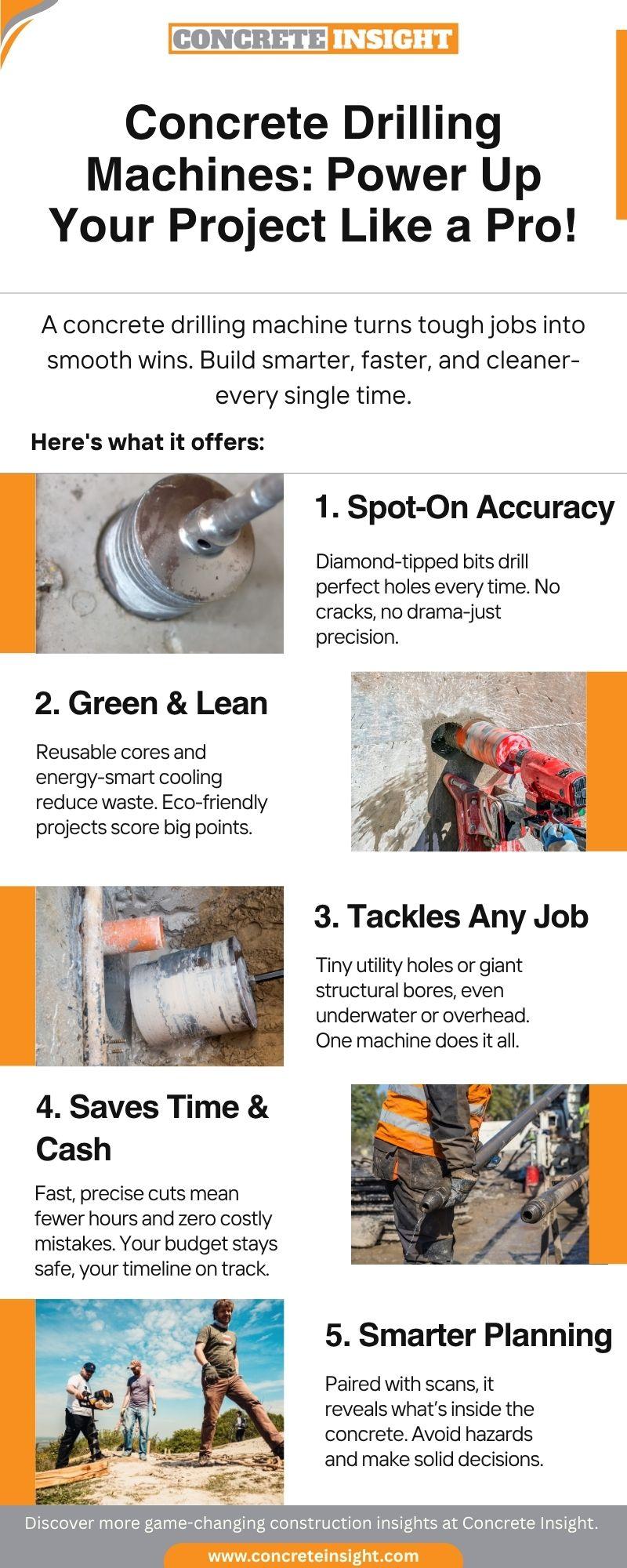 CONCRETE INSIGHT

Concrete Drilling Machines: Power Up Your Project Like a Pro!

A concrete drilling machine turns tough jobs into smooth wins. Build smarter, faster, and cleaner-every single time.

Here's what it offers:

1. Spot-On Accuracy

Diamond-tipped bits drill perfect holes every time. No cracks, no drama-just precision.

2. Green & Lean

Reusable cores and energy-smart cooling reduce waste. Eco-friendly projects score big points.

3. Tackles Any Job

Tiny utility holes or giant structural bores, even underwater or overhead. One machine does it all.

4. Saves Time & Cash

Fast, precise cuts mean fewer hours and zero costly mistakes. Your budget stays safe, your timeline on track.

5. Smarter Planning

Paired with scans, it reveals what's inside the concrete. Avoid hazards and make solid decisions.

Discover more game-changing construction insights at Concrete Insight.

www.concreteinsight.com