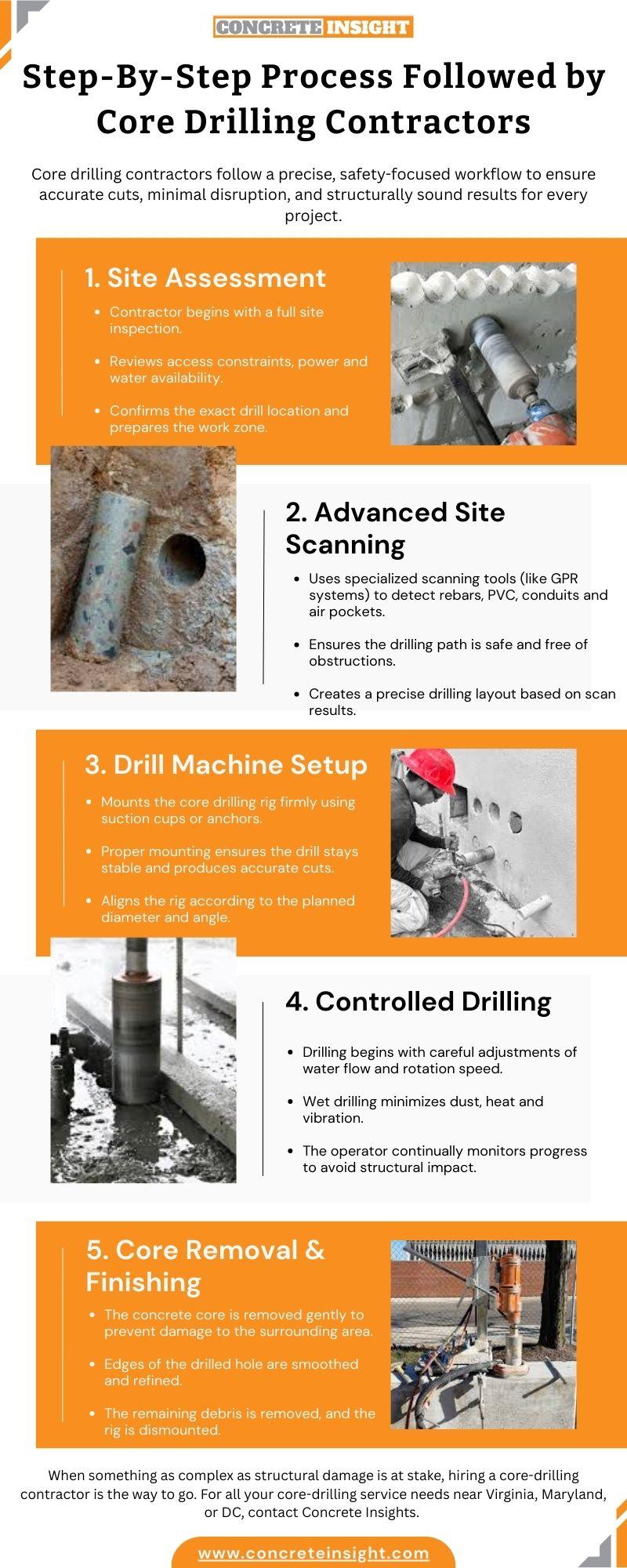 CONCRETE INSIGHT

Step-By-Step Process Followed by Core Drilling Contractors

Core drilling contractors follow a precise, safety-focused workflow to ensure accurate cuts, minimal disruption, and structurally sound results for every project.

1. Site Assessment

- Contractor begins with a full site inspection.
- Reviews access constraints, power and water availability.
- Confirms the exact drill location and prepares the work zone.

2. Advanced Site Scanning

- Uses specialized scanning tools (like GPR systems) to detect rebars, PVC, conduits and air pockets.
- Ensures the drilling path is safe and free of obstructions.
- Creates a precise drilling layout based on scan results.

3. Drill Machine Setup

- Mounts the core drilling rig firmly using suction cups or anchors.
- Proper mounting ensures the drill stays stable and produces accurate cuts.
- Aligns the rig according to the planned diameter and angle.

4. Controlled Drilling

- Drilling begins with careful adjustments of water flow and rotation speed.
- Wet drilling minimizes dust, heat and vibration.
- The operator continually monitors progress to avoid structural impact.

5. Core Removal & Finishing

- The concrete core is removed gently to prevent damage to the surrounding area.
- Edges of the drilled hole are smoothed and refined.
- The remaining debris is removed, and the rig is dismounted.

When something as complex as structural damage is at stake, hiring a core-drilling contractor is the way to go. For all your core-drilling service needs near Virginia, Maryland, or DC, contact Concrete Insights.

www.concreteinsight.com